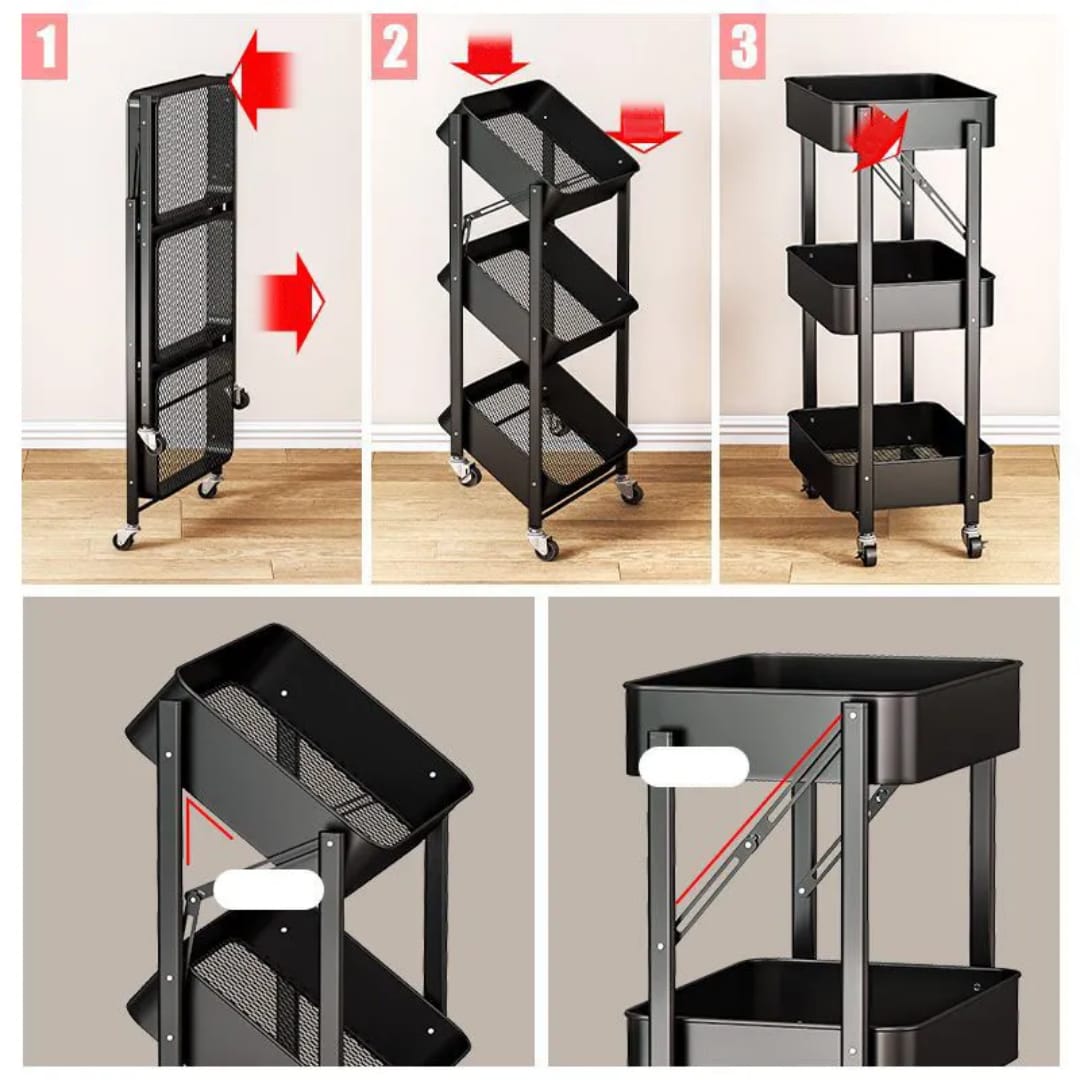 1

2

3